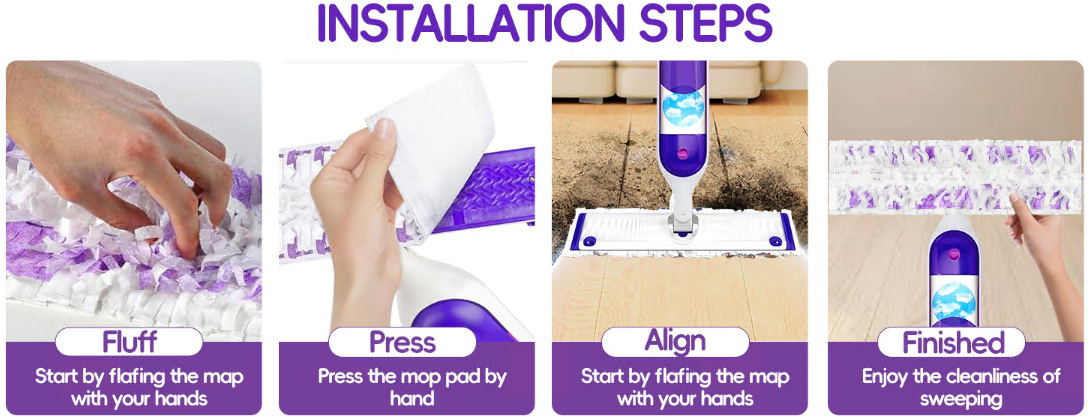 INSTALLATION STEPS

Fluff

Start by flafing the map with your hands

Press

Press the mop pad by hand

Align

Start by flafing the map with your hands

Finished

Enjoy the cleanliness of sweeping